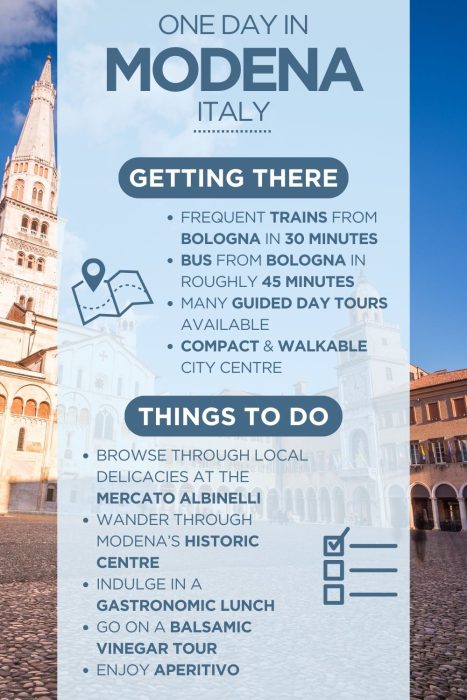 ONE DAY IN
MODENA
ITALY

GETTING THERE

• FREQUENT TRAINS FROM BOLOGNA IN 30 MINUTES
• BUS FROM BOLOGNA IN ROUGHLY 45 MINUTES
• MANY GUIDED DAY TOURS AVAILABLE
• COMPACT & WALKABLE CITY CENTRE

THINGS TO DO

• BROWSE THROUGH LOCAL DELICACIES AT THE MERCATO ALBINELLI
• WANDER THROUGH MODENA'S HISTORIC CENTRE
• INDULGE IN A GASTRONOMIC LUNCH
• GO ON A BALSAMIC VINEGAR TOUR
• ENJOY APERITIVO