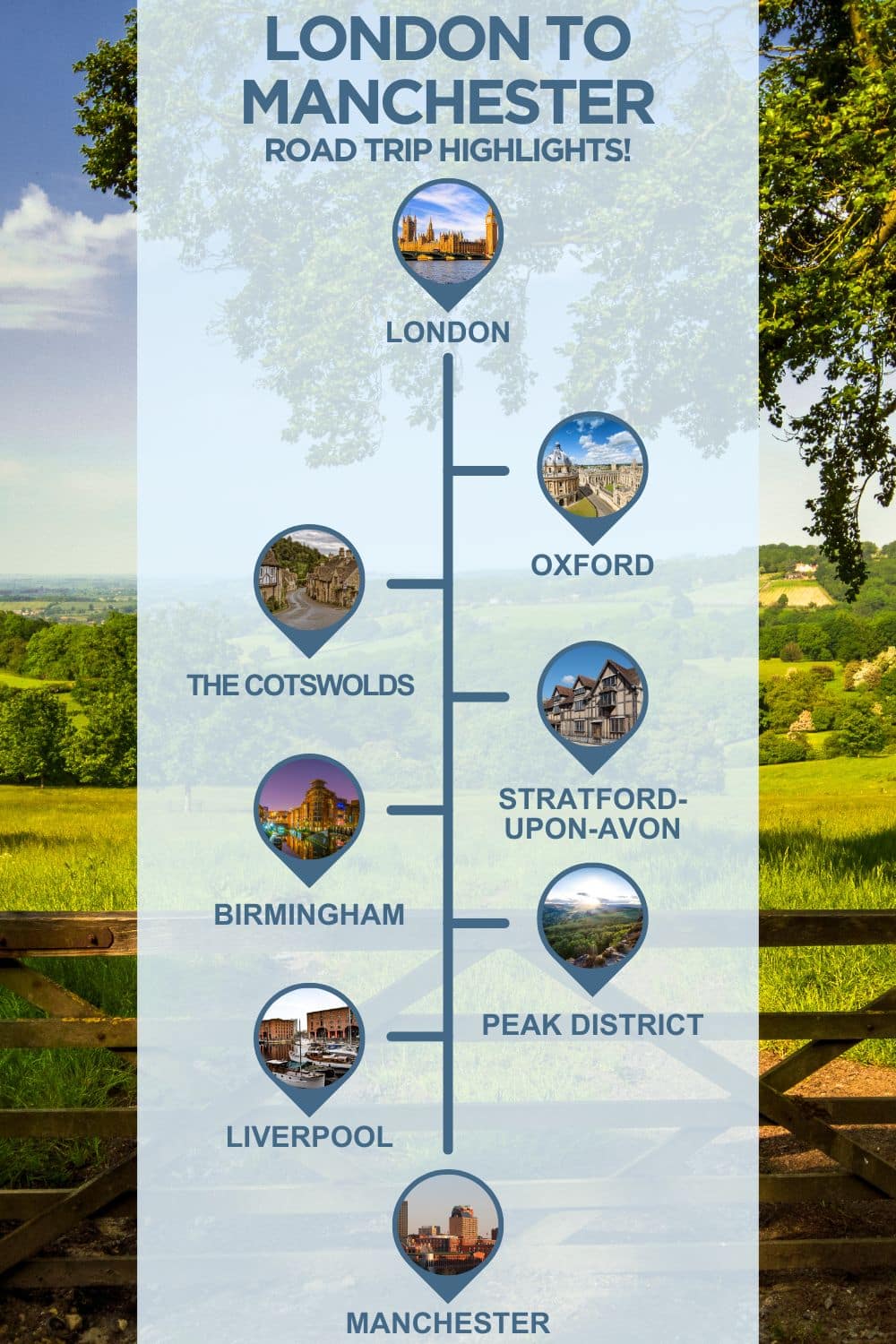 LONDON TO MANCHESTER
ROAD TRIP HIGHLIGHTS!

LONDON

OXFORD

THE COTSWOLDS

STRATFORD-UPON-AVON

BIRMINGHAM

PEAK DISTRICT

LIVERPOOL

MANCHESTER