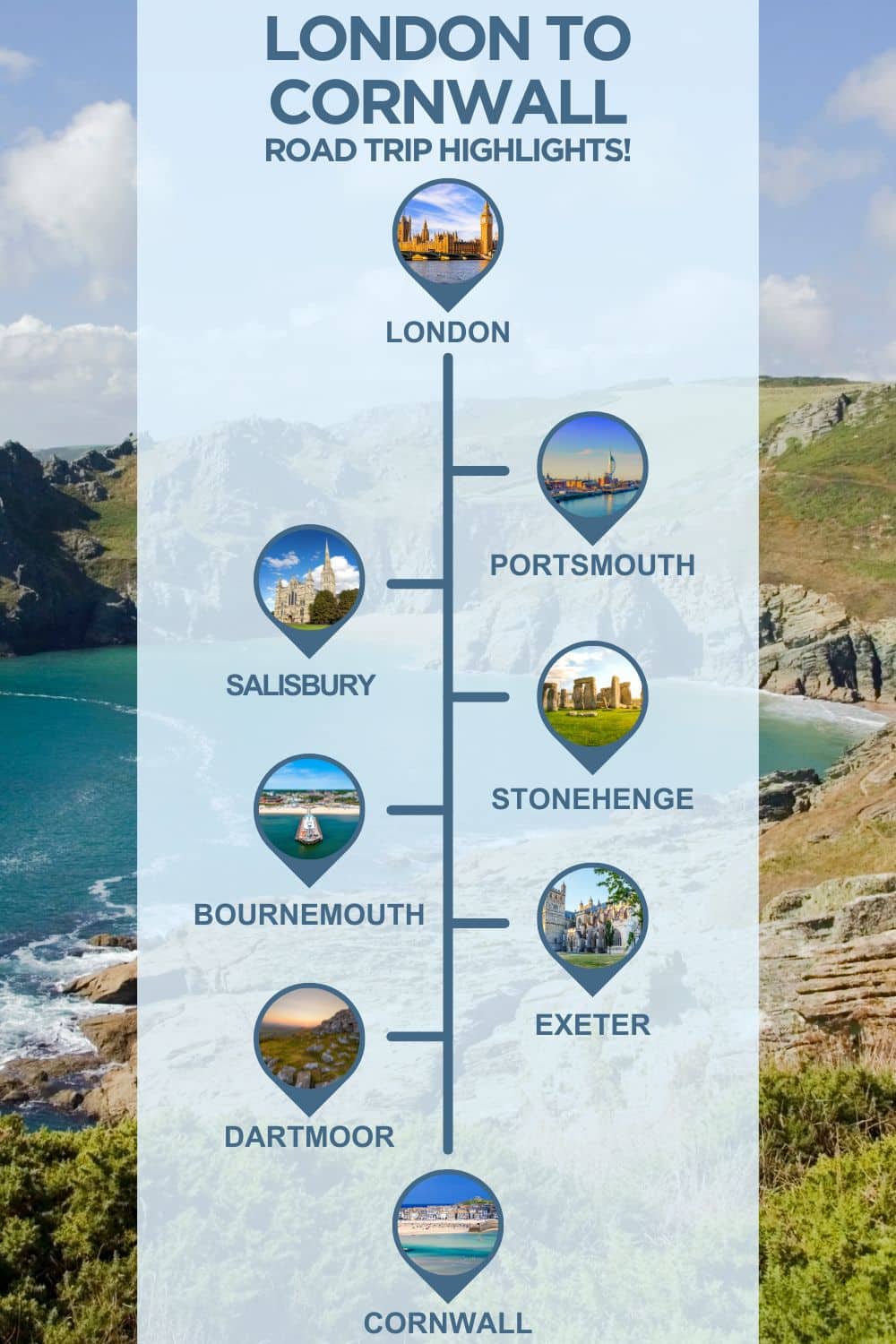 LONDON TO CORNWALL
ROAD TRIP HIGHLIGHTS!

LONDON

PORTSMOUTH

SALISBURY

STONEHENGE

BOURNEMOUTH

EXETER

DARTMOOR

CORNWALL