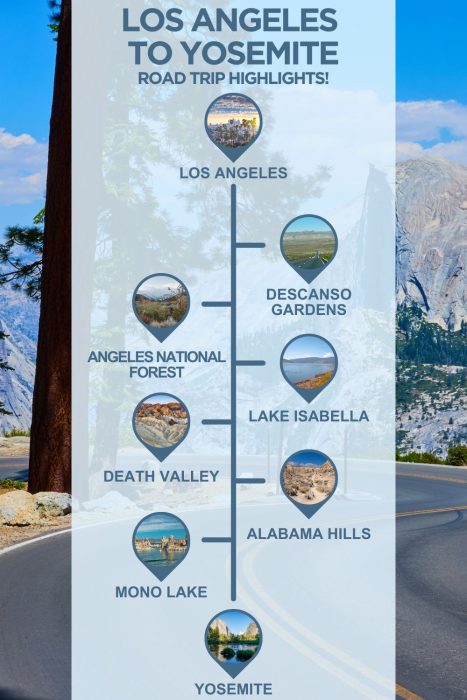 LOS ANGELES TO YOSEMITE
ROAD TRIP HIGHLIGHTS!

LOS ANGELES

DESCANSO GARDENS

ANGELES NATIONAL FOREST

LAKE ISABELLA

DEATH VALLEY

ALABAMA HILLS

MONO LAKE

YOSEMITE