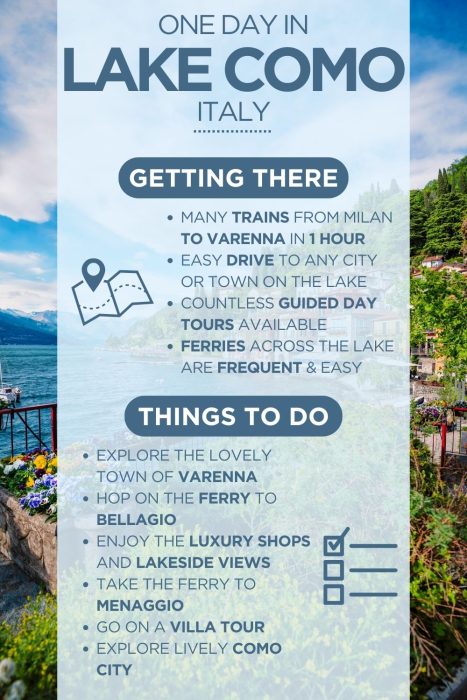 ONE DAY IN
LAKE COMO
ITALY

GETTING THERE

• MANY TRAINS FROM MILAN TO VARENNA IN 1 HOUR
• EASY DRIVE TO ANY CITY OR TOWN ON THE LAKE
• COUNTLESS GUIDED DAY TOURS AVAILABLE
• FERRIES ACROSS THE LAKE ARE FREQUENT & EASY

THINGS TO DO

• EXPLORE THE LOVELY TOWN OF VARENNA
• HOP ON THE FERRY TO BELLAGIO
• ENJOY THE LUXURY SHOPS AND LAKESIDE VIEWS
• TAKE THE FERRY TO MENAGGIO
• GO ON A VILLA TOUR
• EXPLORE LIVELY COMO CITY