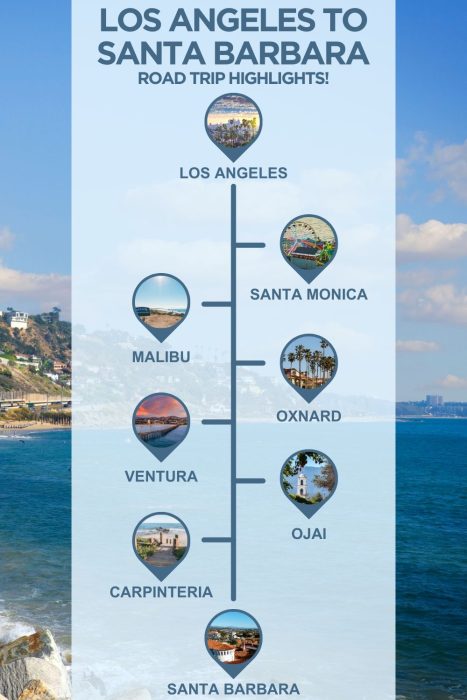 LOS ANGELES TO SANTA BARBARA
ROAD TRIP HIGHLIGHTS!

LOS ANGELES

SANTA MONICA

MALIBU

OXNARD

VENTURA

OJAI

CARPINTERIA

SANTA BARBARA