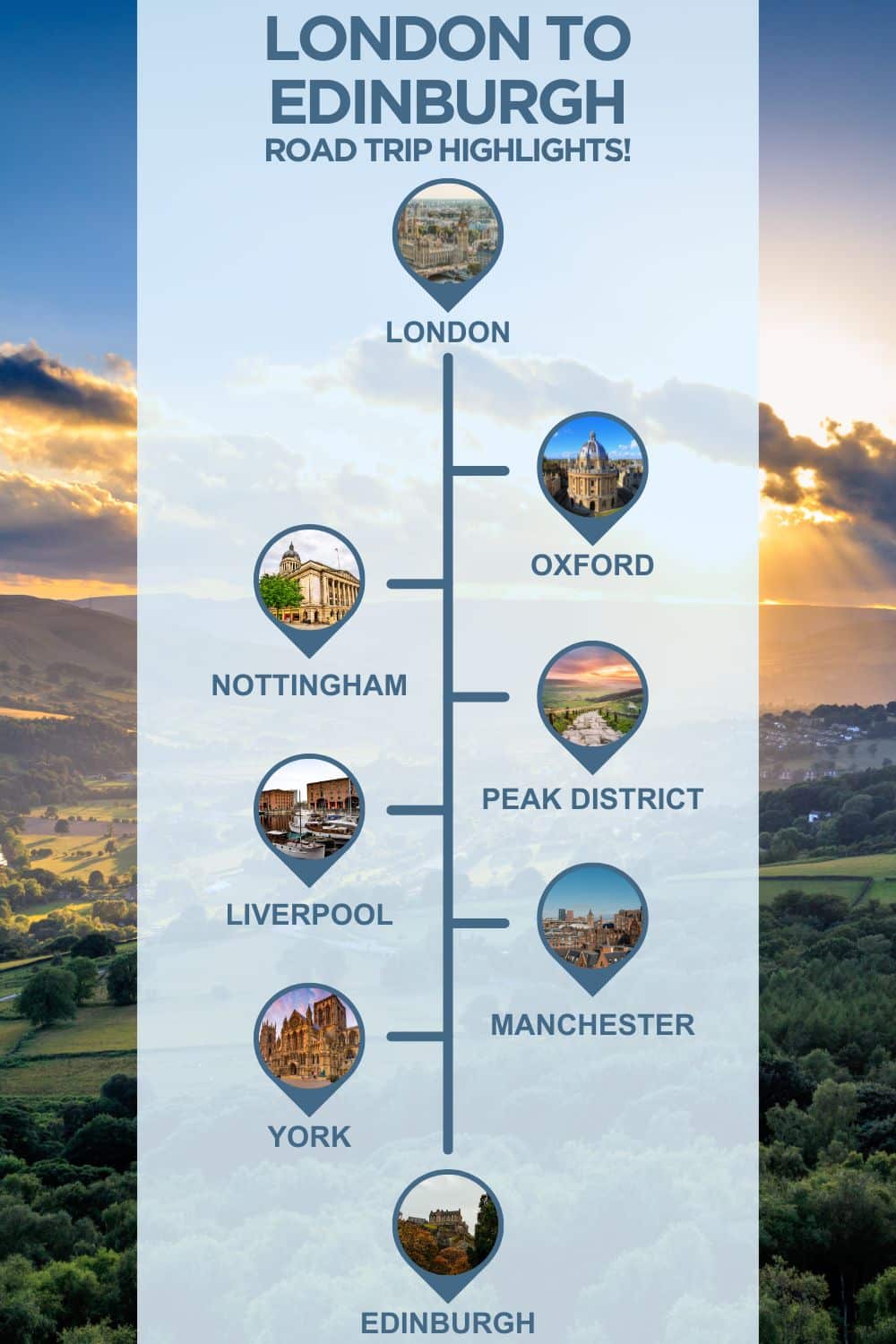 LONDON TO EDINBURGH

ROAD TRIP HIGHLIGHTS!

LONDON

OXFORD

NOTTINGHAM

PEAK DISTRICT

LIVERPOOL

MANCHESTER

YORK

EDINBURGH