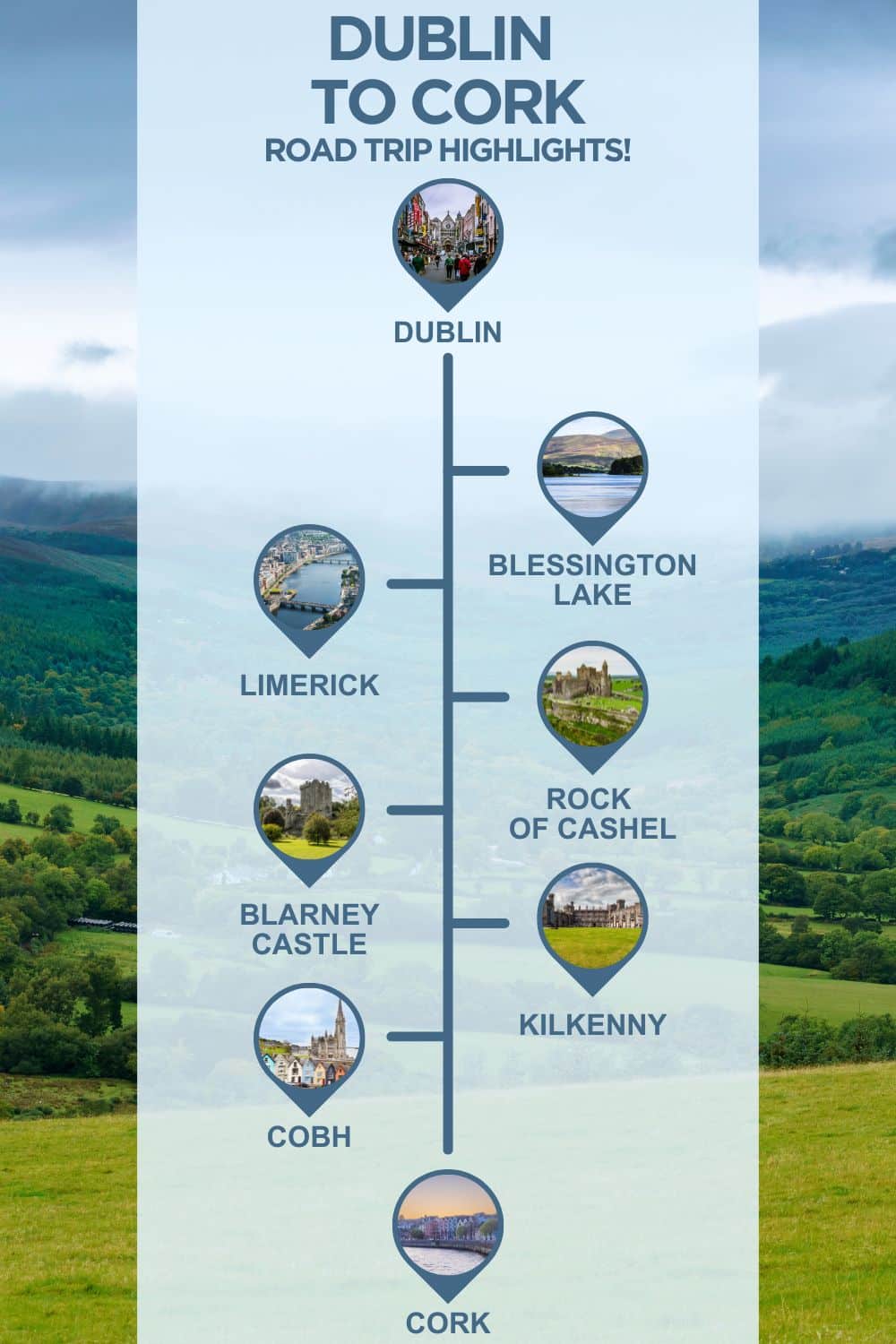 DUBLIN TO CORK
ROAD TRIP HIGHLIGHTS!

DUBLIN

BLESSINGTON LAKE

LIMERICK

ROCK OF CASHEL

BLARNEY CASTLE

KILKENNY

COBH

CORK