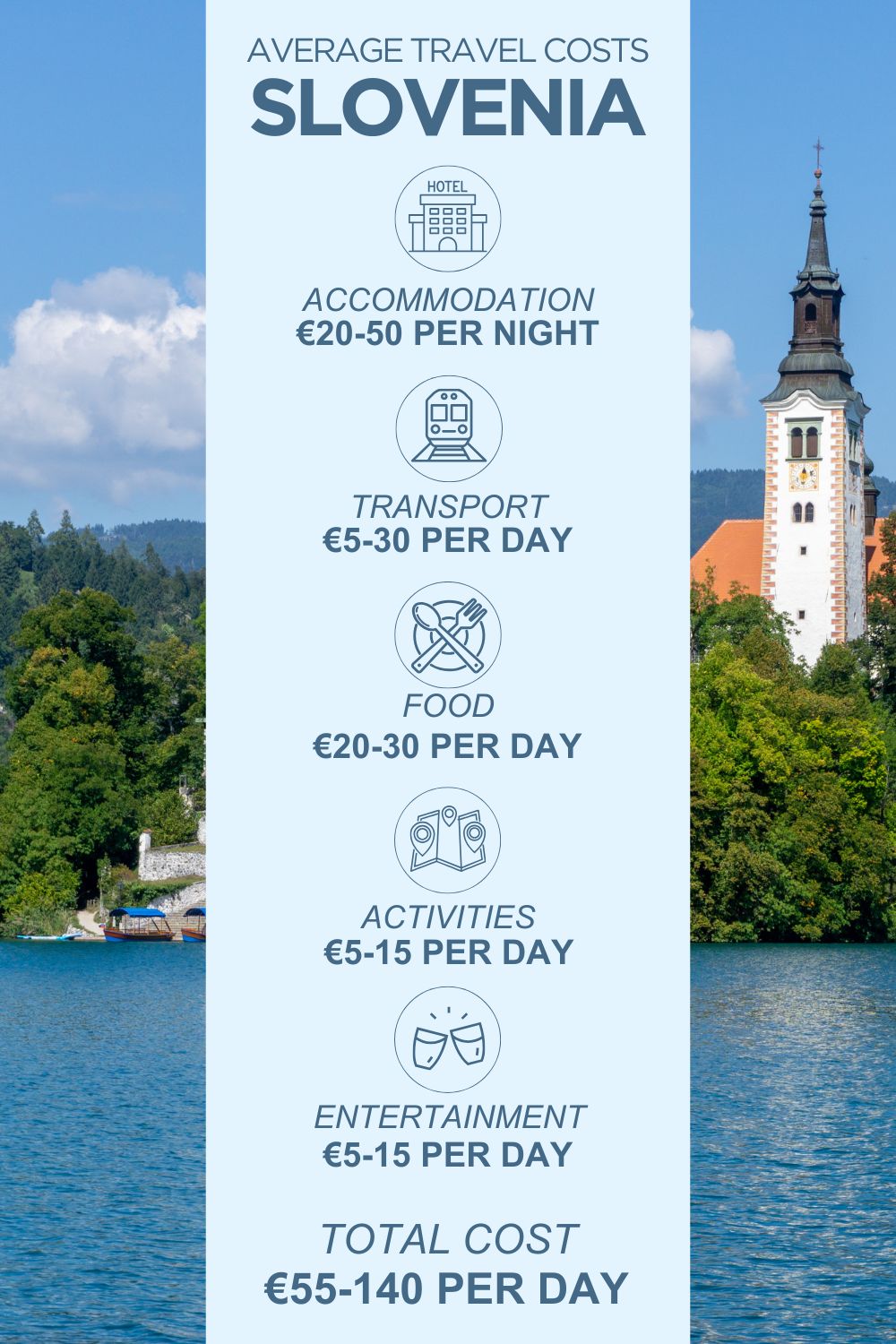 AVERAGE TRAVEL COSTS
SLOVENIA

HOTEL

ACCOMMODATION
€20-50 PER NIGHT

TRANSPORT
€5-30 PER DAY

FOOD
€20-30 PER DAY

ACTIVITIES
€5-15 PER DAY

ENTERTAINMENT
€5-15 PER DAY

TOTAL COST
€55-140 PER DAY