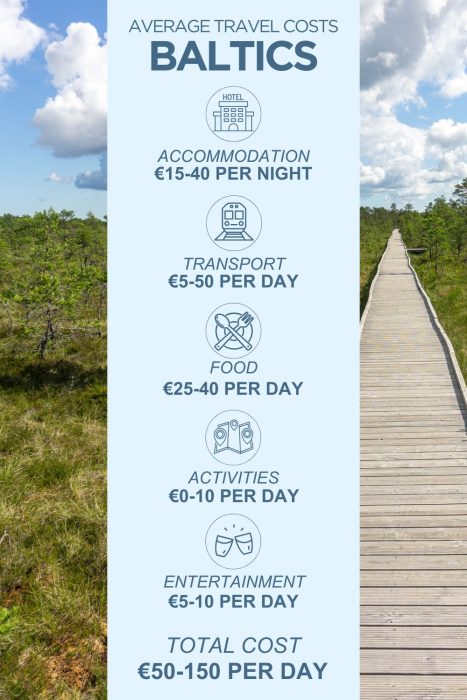 AVERAGE TRAVEL COSTS
BALTICS

HOTEL

ACCOMMODATION
€15-40 PER NIGHT

TRANSPORT
€5-50 PER DAY

FOOD
€25-40 PER DAY

ACTIVITIES
€0-10 PER DAY

ENTERTAINMENT
€5-10 PER DAY

TOTAL COST
€50-150 PER DAY