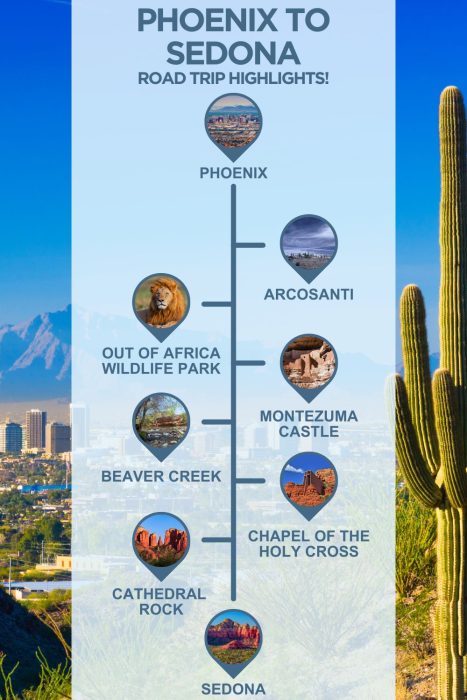 PHOENIX TO SEDONA
ROAD TRIP HIGHLIGHTS!

PHOENIX

ARCOSANTI

OUT OF AFRICA WILDLIFE PARK

MONTEZUMA CASTLE

BEAVER CREEK

CHAPEL OF THE HOLY CROSS

CATHEDRAL ROCK

SEDONA