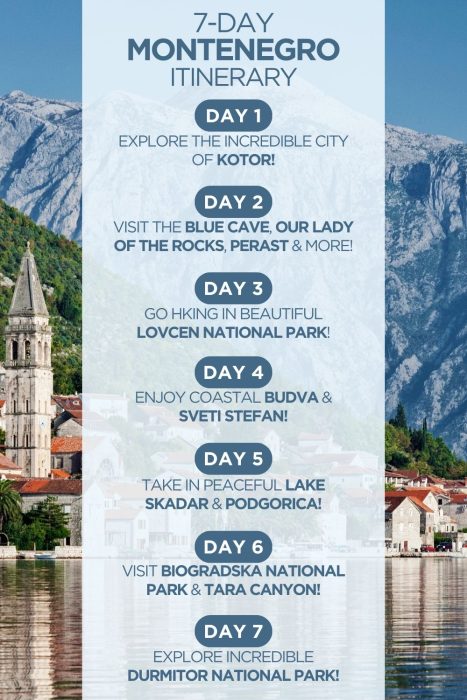 7-DAY
MONTENEGRO
ITINERARY

DAY 1
EXPLORE THE INCREDIBLE CITY OF KOTOR!

DAY 2
VISIT THE BLUE CAVE, OUR LADY OF THE ROCKS, PERAST & MORE!

DAY 3
GO HKING IN BEAUTIFUL LOVCEN NATIONAL PARK!

DAY 4
ENJOY COASTAL BUDVA & SVETI STEFAN!

DAY 5
TAKE IN PEACEFUL LAKE SKADAR & PODGORICA!

DAY 6
VISIT BIOGRADSKA NATIONAL PARK & TARA CANYON!

DAY 7
EXPLORE INCREDIBLE DURMITOR NATIONAL PARK!