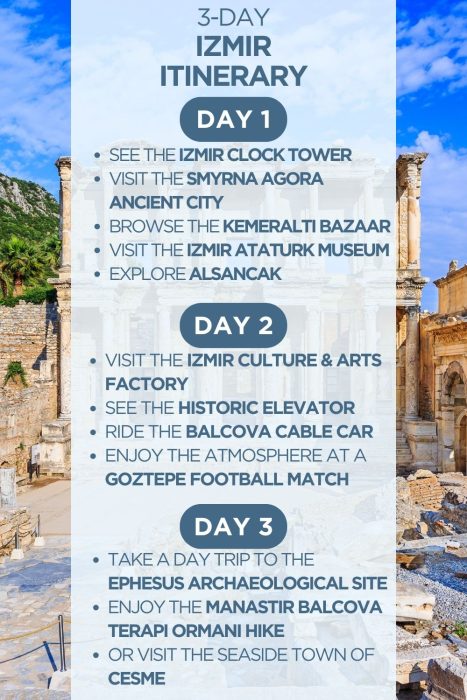 3-DAY
IZMIR
ITINERARY

DAY 1

- SEE THE IZMIR CLOCK TOWER
- VISIT THE SMYRNA AGORA ANCIENT CITY
- BROWSE THE KEMERALTI BAZAAR
- VISIT THE IZMIR ATATURK MUSEUM
- EXPLORE ALSANCAK

DAY 2

- VISIT THE IZMIR CULTURE & ARTS FACTORY
- SEE THE HISTORIC ELEVATOR
- RIDE THE BALCOVA CABLE CAR
- ENJOY THE ATMOSPHERE AT A GOZTEPE FOOTBALL MATCH

DAY 3

- TAKE A DAY TRIP TO THE EPHESUS ARCHAEOLOGICAL SITE
- ENJOY THE MANASTIR BALCOVA TERAPI ORMANI HIKE
- OR VISIT THE SEASIDE TOWN OF CESME