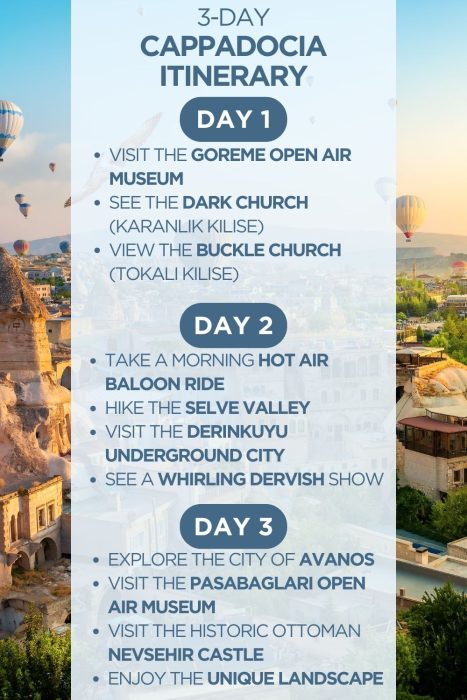 3-DAY
CAPPADOCIA
ITINERARY

DAY 1

• VISIT THE GOREME OPEN AIR MUSEUM
• SEE THE DARK CHURCH (KARANLIK KILISE)
• VIEW THE BUCKLE CHURCH (TOKALI KILISE)

DAY 2

• TAKE A MORNING HOT AIR BALOON RIDE
• HIKE THE SELVE VALLEY
• VISIT THE DERINKUYU UNDERGROUND CITY
• SEE A WHIRLING DERVISH SHOW

DAY 3

• EXPLORE THE CITY OF AVANOS
• VISIT THE PASABAGLARI OPEN AIR MUSEUM
• VISIT THE HISTORIC OTTOMAN NEVSEHIR CASTLE
• ENJOY THE UNIQUE LANDSCAPE