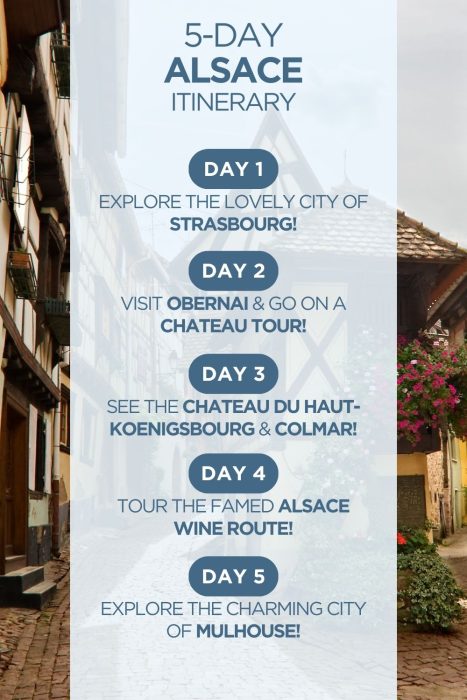 5-DAY
ALSACE
ITINERARY

DAY 1

EXPLORE THE LOVELY CITY OF STRASBOURG!

DAY 2

VISIT OBERNAI & GO ON A CHATEAU TOUR!

DAY 3

SEE THE CHATEAU DU HAUT-KOENIGSBOURG & COLMAR!

DAY 4

TOUR THE FAMED ALSACE WINE ROUTE!

DAY 5

EXPLORE THE CHARMING CITY OF MULHOUSE!