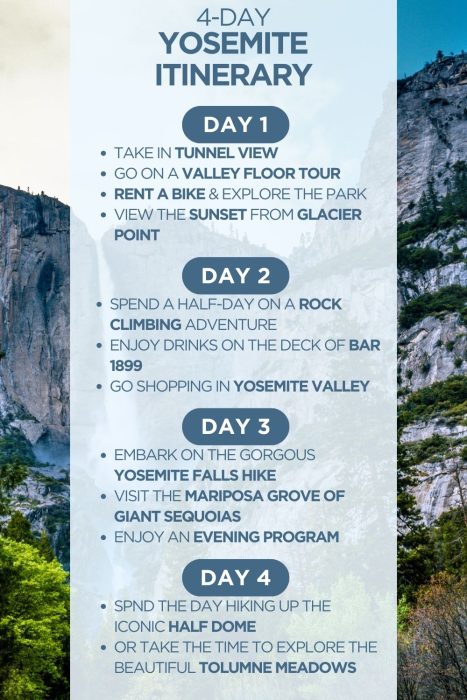 4-DAY
YOSEMITE
ITINERARY

DAY 1

- TAKE IN TUNNEL VIEW
- GO ON A VALLEY FLOOR TOUR
- RENT A BIKE & EXPLORE THE PARK
- VIEW THE SUNSET FROM GLACIER POINT

DAY 2

- SPEND A HALF-DAY ON A ROCK CLIMBING ADVENTURE
- ENJOY DRINKS ON THE DECK OF BAR 1899
- GO SHOPPING IN YOSEMITE VALLEY

DAY 3

- EMBARK ON THE GORGOUS YOSEMITE FALLS HIKE
- VISIT THE MARIPOSA GROVE OF GIANT SEQUOIAS
- ENJOY AN EVENING PROGRAM

DAY 4

- SPND THE DAY HIKING UP THE ICONIC HALF DOME
- OR TAKE THE TIME TO EXPLORE THE BEAUTIFUL TOLUMNE MEADOWS