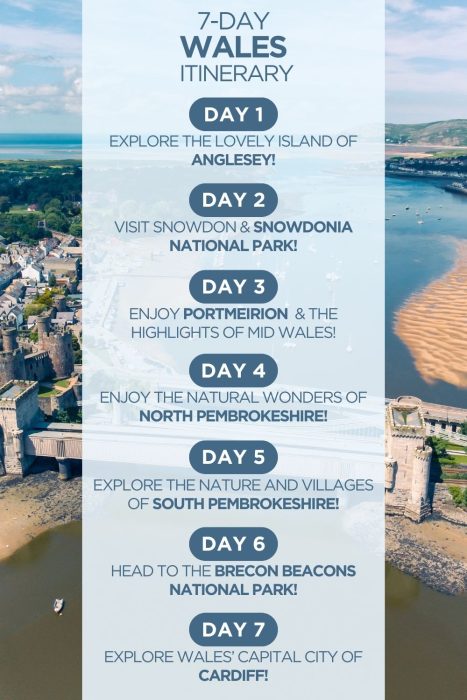 7-DAY
WALES
ITINERARY

DAY 1
EXPLORE THE LOVELY ISLAND OF ANGLESEY!

DAY 2
VISIT SNOWDON & SNOWDONIA NATIONAL PARK!

DAY 3
ENJOY PORTMEIRION & THE HIGHLIGHTS OF MID WALES!

DAY 4
ENJOY THE NATURAL WONDERS OF NORTH PEMBROKESHIRE!

DAY 5
EXPLORE THE NATURE AND VILLAGES OF SOUTH PEMBROKESHIRE!

DAY 6
HEAD TO THE BRECON BEACONS NATIONAL PARK!

DAY 7
EXPLORE WALES' CAPITAL CITY OF CARDIFF!