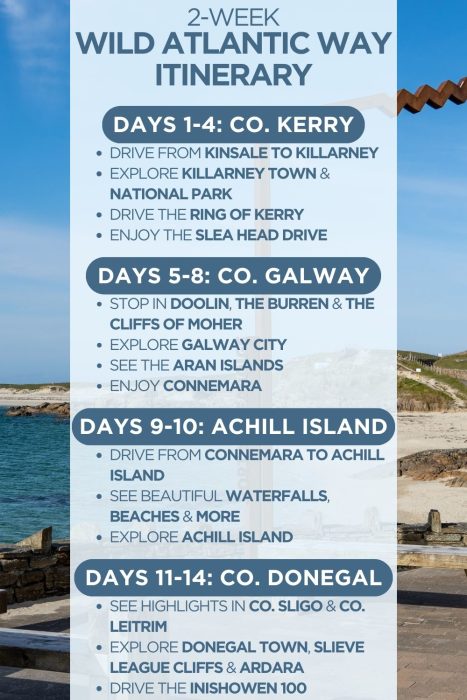 2-WEEK
WILD ATLANTIC WAY ITINERARY

DAYS 1-4: CO. KERRY
- DRIVE FROM KINSALE TO KILLARNEY
- EXPLORE KILLARNEY TOWN & NATIONAL PARK
- DRIVE THE RING OF KERRY
- ENJOY THE SLEA HEAD DRIVE

DAYS 5-8: CO. GALWAY
- STOP IN DOOLIN, THE BURREN & THE CLIFFS OF MOHER
- EXPLORE GALWAY CITY
- SEE THE ARAN ISLANDS
- ENJOY CONNEMARA

DAYS 9-10: ACHILL ISLAND
- DRIVE FROM CONNEMARA TO ACHILL ISLAND
- SEE BEAUTIFUL WATERFALLS, BEACHES & MORE
- EXPLORE ACHILL ISLAND

DAYS 11-14: CO. DONEGAL
- SEE HIGHLIGHTS IN CO. SLIGO & CO. LEITRIM
- EXPLORE DONEGAL TOWN, SLIEVE LEAGUE CLIFFS & ARDARA
- DRIVE THE INISHOWEN 100