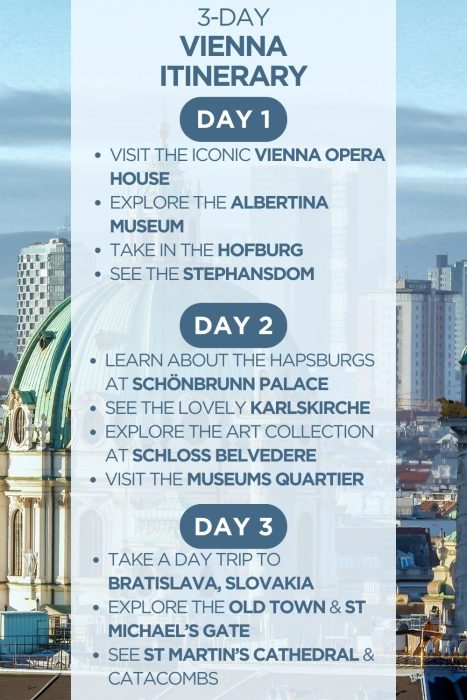 3-DAY
VIENNA
ITINERARY

DAY 1

• VISIT THE ICONIC VIENNA OPERA HOUSE
• EXPLORE THE ALBERTINA MUSEUM
• TAKE IN THE HOFBURG
• SEE THE STEPHANSDOM

DAY 2

• LEARN ABOUT THE HAPSBURGS AT SCHÖNBRUNN PALACE
• SEE THE LOVELY KARLSKIRCHE
• EXPLORE THE ART COLLECTION AT SCHLOSS BELVEDERE
• VISIT THE MUSEUMS QUARTIER

DAY 3

• TAKE A DAY TRIP TO BRATISLAVA, SLOVAKIA
• EXPLORE THE OLD TOWN & ST MICHAEL'S GATE
• SEE ST MARTIN'S CATHEDRAL & CATACOMBS