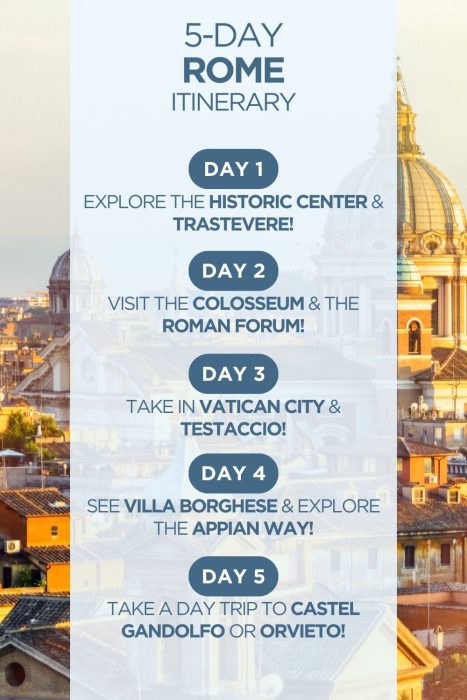 5-DAY
ROME
ITINERARY

DAY 1
EXPLORE THE HISTORIC CENTER & TRASTEVERE!

DAY 2
VISIT THE COLOSSEUM & THE ROMAN FORUM!

DAY 3
TAKE IN VATICAN CITY & TESTACCIO!

DAY 4
SEE VILLA BORGHESE & EXPLORE THE APPIAN WAY!

DAY 5
TAKE A DAY TRIP TO CASTEL GANDOLFO OR ORVIETO!