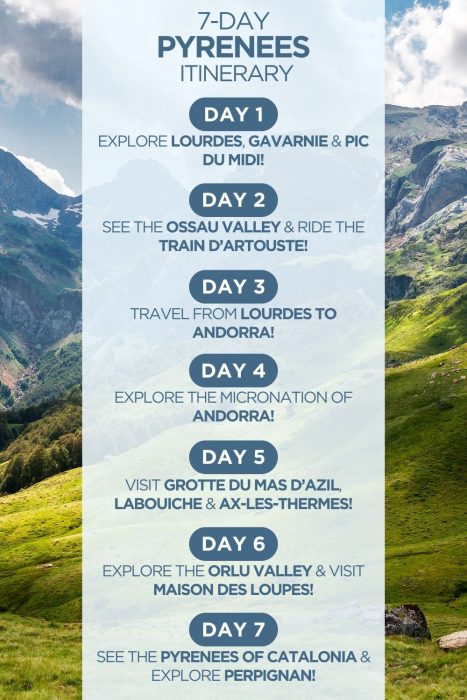 7-DAY
PYRENEES
ITINERARY

DAY 1
EXPLORE LOURDES, GAVARNIE & PIC DU MIDI!

DAY 2
SEE THE OSSAU VALLEY & RIDE THE TRAIN D'ARTOUSTE!

DAY 3
TRAVEL FROM LOURDES TO ANDORRA!

DAY 4
EXPLORE THE MICRONATION OF ANDORRA!

DAY 5
VISIT GROTTE DU MAS D'AZIL, LABOUICHE & AX-LES-THERMES!

DAY 6
EXPLORE THE ORLU VALLEY & VISIT MAISON DES LOUPES!

DAY 7
SEE THE PYRENEES OF CATALONIA & EXPLORE PERPIGNAN!