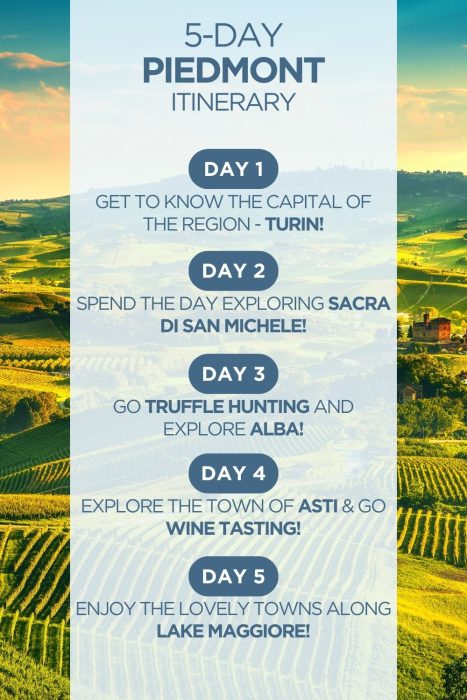 5-DAY
PIEDMONT
ITINERARY

DAY 1

GET TO KNOW THE CAPITAL OF THE REGION - TURIN!

DAY 2

SPEND THE DAY EXPLORING SACRA DI SAN MICHELE!

DAY 3

GO TRUFFLE HUNTING AND EXPLORE ALBA!

DAY 4

EXPLORE THE TOWN OF ASTI & GO WINE TASTING!

DAY 5

ENJOY THE LOVELY TOWNS ALONG LAKE MAGGIORE!