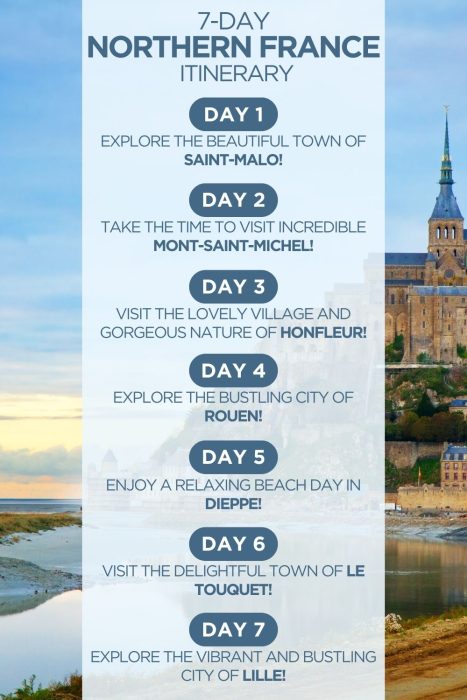 7-DAY
NORTHERN FRANCE
ITINERARY

DAY 1
EXPLORE THE BEAUTIFUL TOWN OF SAINT-MALO!

DAY 2
TAKE THE TIME TO VISIT INCREDIBLE MONT-SAINT-MICHEL!

DAY 3
VISIT THE LOVELY VILLAGE AND GORGEOUS NATURE OF HONFLEUR!

DAY 4
EXPLORE THE BUSTLING CITY OF ROUEN!

DAY 5
ENJOY A RELAXING BEACH DAY IN DIEPPE!

DAY 6
VISIT THE DELIGHTFUL TOWN OF LE TOUQUET!

DAY 7
EXPLORE THE VIBRANT AND BUSTLING CITY OF LILLE!