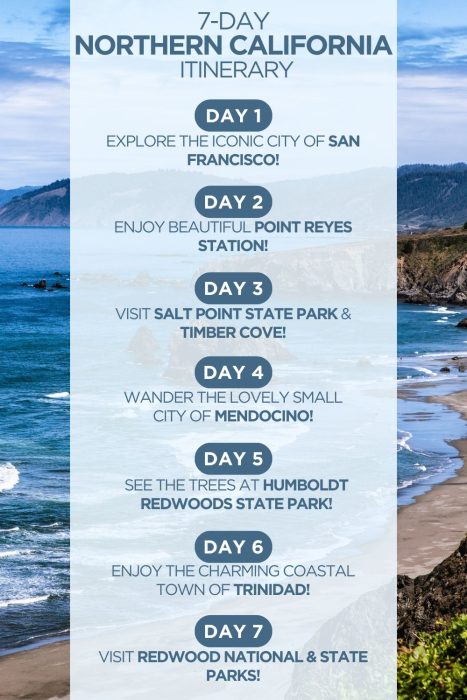 7-DAY
NORTHERN CALIFORNIA
ITINERARY

DAY 1

EXPLORE THE ICONIC CITY OF SAN FRANCISCO!

DAY 2

ENJOY BEAUTIFUL POINT REYES STATION!

DAY 3

VISIT SALT POINT STATE PARK & TIMBER COVE!

DAY 4

WANDER THE LOVELY SMALL CITY OF MENDOCINO!

DAY 5

SEE THE TREES AT HUMBOLDT REDWOODS STATE PARK!

DAY 6

ENJOY THE CHARMING COASTAL TOWN OF TRINIDAD!

DAY 7

VISIT REDWOOD NATIONAL & STATE PARKS!