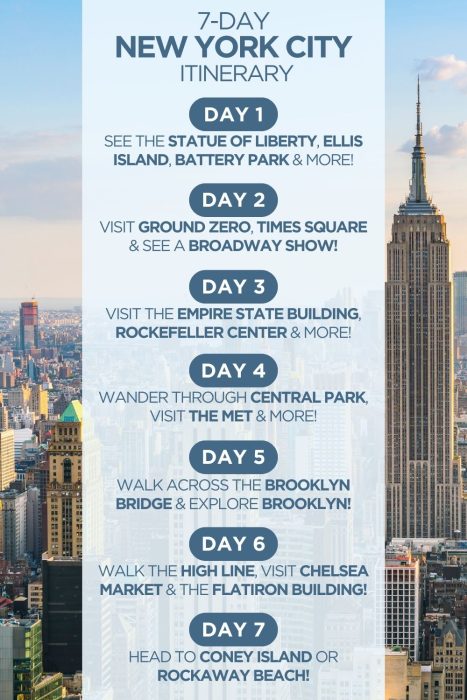 7-DAY
NEW YORK CITY
ITINERARY

DAY 1
SEE THE STATUE OF LIBERTY, ELLIS ISLAND, BATTERY PARK & MORE!

DAY 2
VISIT GROUND ZERO, TIMES SQUARE & SEE A BROADWAY SHOW!

DAY 3
VISIT THE EMPIRE STATE BUILDING, ROCKEFELLER CENTER & MORE!

DAY 4
WANDER THROUGH CENTRAL PARK, VISIT THE MET & MORE!

DAY 5
WALK ACROSS THE BROOKLYN BRIDGE & EXPLORE BROOKLYN!

DAY 6
WALK THE HIGH LINE, VISIT CHELSEA MARKET & THE FLATIRON BUILDING!

DAY 7
HEAD TO CONEY ISLAND OR ROCKAWAY BEACH!