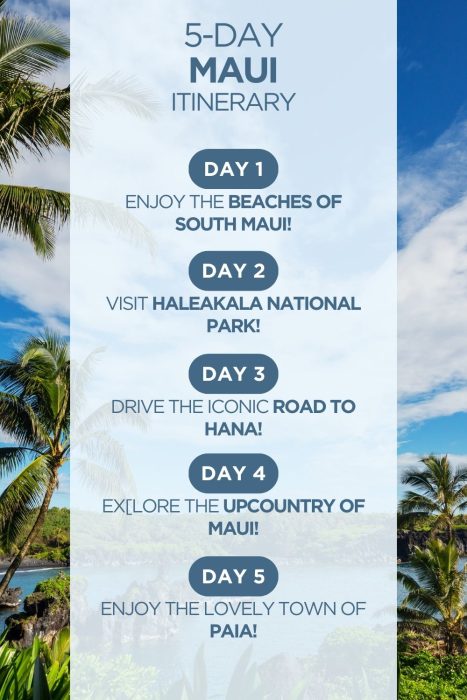 5-DAY
MAUI
ITINERARY

DAY 1

ENJOY THE BEACHES OF SOUTH MAUI!

DAY 2

VISIT HALEAKALA NATIONAL PARK!

DAY 3

DRIVE THE ICONIC ROAD TO HANA!

DAY 4

EX[LORE THE UPCOUNTRY OF MAUI!

DAY 5

ENJOY THE LOVELY TOWN OF PAIA!