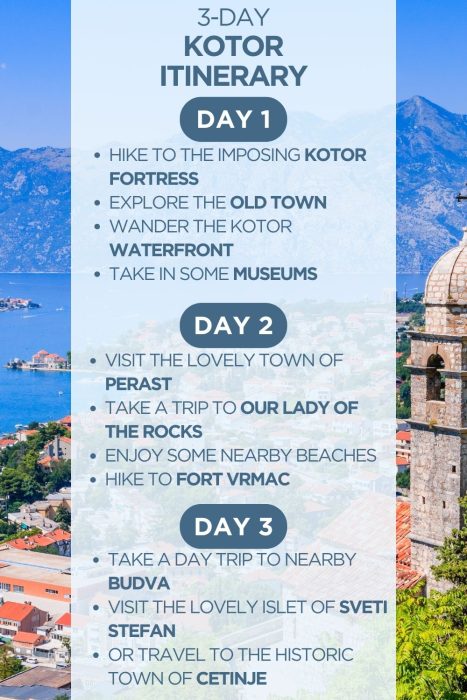 3-DAY
KOTOR
ITINERARY

DAY 1

- HIKE TO THE IMPOSING KOTOR FORTRESS
- EXPLORE THE OLD TOWN
- WANDER THE KOTOR WATERFRONT
- TAKE IN SOME MUSEUMS

DAY 2

- VISIT THE LOVELY TOWN OF PERAST
- TAKE A TRIP TO OUR LADY OF THE ROCKS
- ENJOY SOME NEARBY BEACHES
- HIKE TO FORT VRMAC

DAY 3

- TAKE A DAY TRIP TO NEARBY BUDVA
- VISIT THE LOVELY ISLET OF SVETI STEFAN
- OR TRAVEL TO THE HISTORIC TOWN OF CETINJE