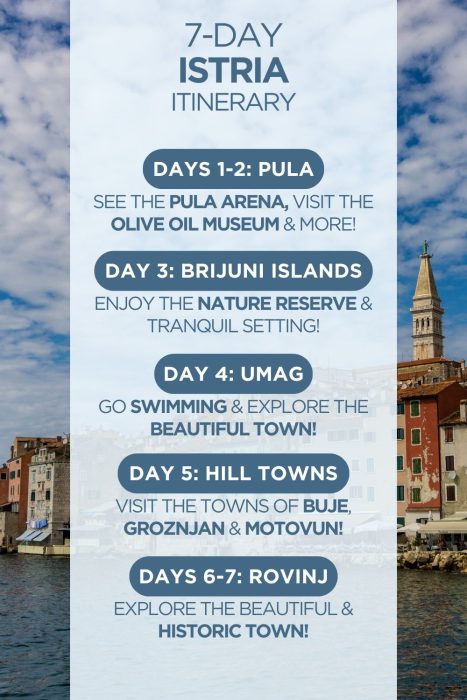 7-DAY
ISTRIA
ITINERARY

DAYS 1-2: PULA

SEE THE PULA ARENA, VISIT THE OLIVE OIL MUSEUM & MORE!

DAY 3: BRIJUNI ISLANDS

ENJOY THE NATURE RESERVE & TRANQUIL SETTING!

DAY 4: UMAG

GO SWIMMING & EXPLORE THE BEAUTIFUL TOWN!

DAY 5: HILL TOWNS

VISIT THE TOWNS OF BUJE, GROZNJAN & MOTOVUN!

DAYS 6-7: ROVINJ

EXPLORE THE BEAUTIFUL & HISTORIC TOWN!