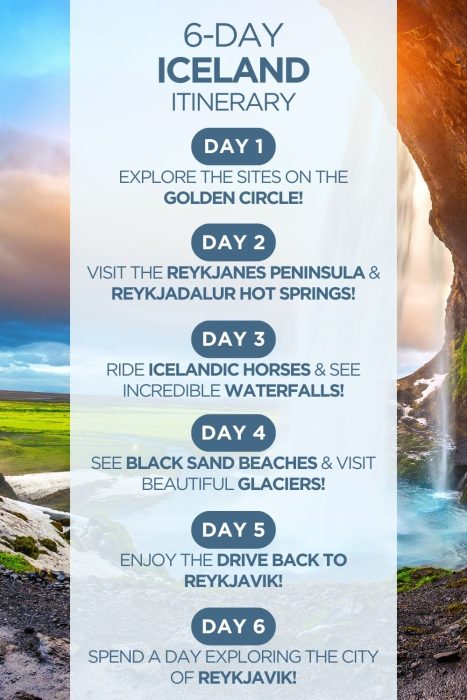 6-DAY
ICELAND
ITINERARY

DAY 1
EXPLORE THE SITES ON THE GOLDEN CIRCLE!

DAY 2
VISIT THE REYKJANES PENINSULA & REYKJADALUR HOT SPRINGS!

DAY 3
RIDE ICELANDIC HORSES & SEE INCREDIBLE WATERFALLS!

DAY 4
SEE BLACK SAND BEACHES & VISIT BEAUTIFUL GLACIERS!

DAY 5
ENJOY THE DRIVE BACK TO REYKJAVIK!

DAY 6
SPEND A DAY EXPLORING THE CITY OF REYKJAVIK!