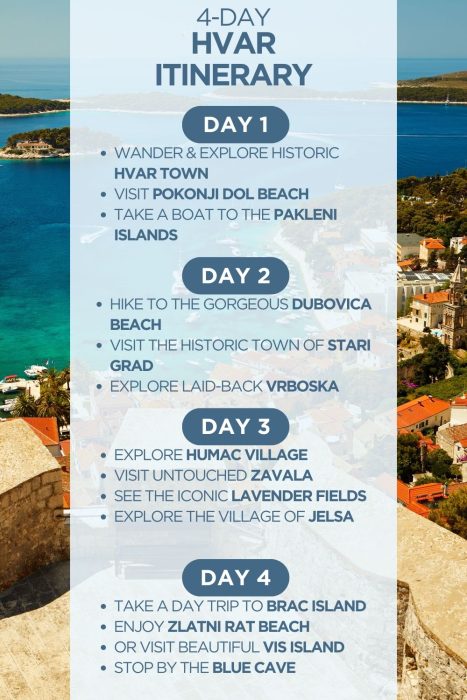 4-DAY
HVAR
ITINERARY

DAY 1

• WANDER & EXPLORE HISTORIC HVAR TOWN
• VISIT POKONJI DOL BEACH
• TAKE A BOAT TO THE PAKLENI ISLANDS

DAY 2

• HIKE TO THE GORGEOUS DUBOVICA BEACH
• VISIT THE HISTORIC TOWN OF STARI GRAD
• EXPLORE LAID-BACK VRBOSKA

DAY 3

• EXPLORE HUMAC VILLAGE
• VISIT UNTOUCHED ZAVALA
• SEE THE ICONIC LAVENDER FIELDS
• EXPLORE THE VILLAGE OF JELSA

DAY 4

• TAKE A DAY TRIP TO BRAC ISLAND
• ENJOY ZLATNI RAT BEACH
• OR VISIT BEAUTIFUL VIS ISLAND
• STOP BY THE BLUE CAVE