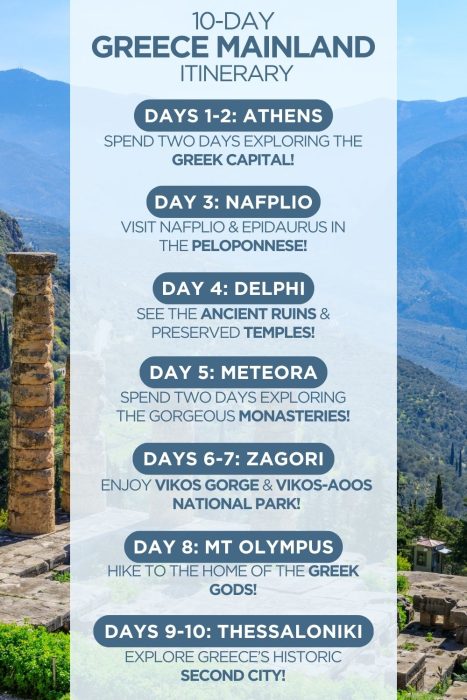 10-DAY
GREECE MAINLAND
ITINERARY

DAYS 1-2: ATHENS
SPEND TWO DAYS EXPLORING THE GREEK CAPITAL!

DAY 3: NAFPLIO
VISIT NAFPLIO & EPIDAURUS IN THE PELOPONNESE!

DAY 4: DELPHI
SEE THE ANCIENT RUINS & PRESERVED TEMPLES!

DAY 5: METEORA
SPEND TWO DAYS EXPLORING THE GORGEOUS MONASTERIES!

DAYS 6-7: ZAGORI
ENJOY VIKOS GORGE & VIKOS-AOOS NATIONAL PARK!

DAY 8: MT OLYMPUS
HIKE TO THE HOME OF THE GREEK GODS!

DAYS 9-10: THESSALONIKI
EXPLORE GREECE'S HISTORIC SECOND CITY!