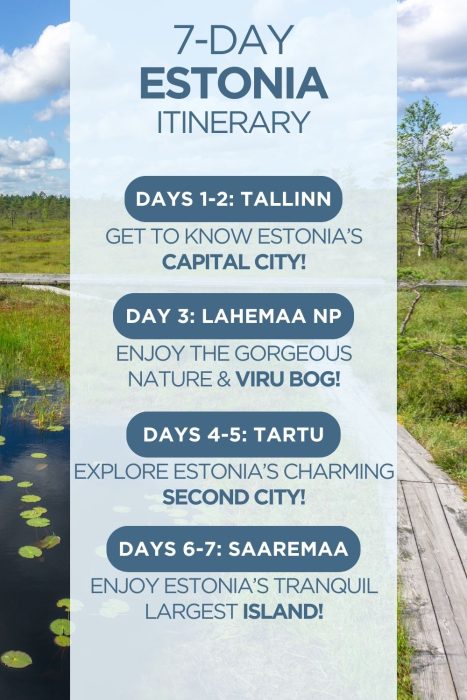 7-DAY
ESTONIA
ITINERARY

DAYS 1-2: TALLINN

GET TO KNOW ESTONIA'S CAPITAL CITY!

DAY 3: LAHEMAA NP

ENJOY THE GORGEOUS NATURE & VIRU BOG!

DAYS 4-5: TARTU

EXPLORE ESTONIA'S CHARMING SECOND CITY!

DAYS 6-7: SAAREMAA

ENJOY ESTONIA'S TRANQUIL LARGEST ISLAND!