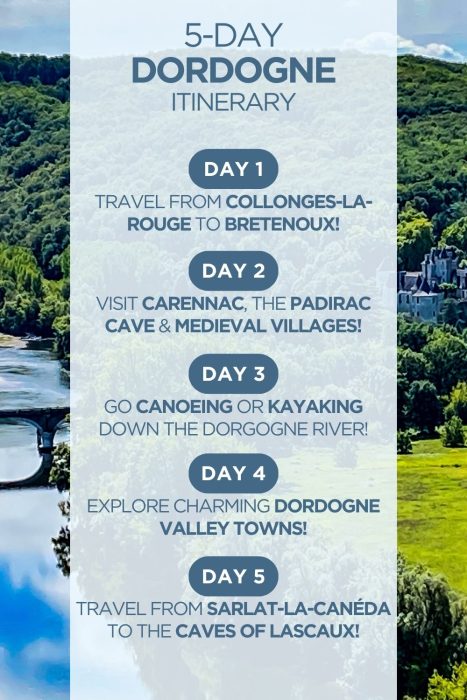 5-DAY
DORDOGNE
ITINERARY

DAY 1
TRAVEL FROM COLLONGES-LA-ROUGE TO BRETENOUX!

DAY 2
VISIT CARENNAC, THE PADIRAC CAVE & MEDIEVAL VILLAGES!

DAY 3
GO CANOEING OR KAYAKING DOWN THE DORGOGNE RIVER!

DAY 4
EXPLORE CHARMING DORDOGNE VALLEY TOWNS!

DAY 5
TRAVEL FROM SARLAT-LA-CANÉDA TO THE CAVES OF LASCAUX!