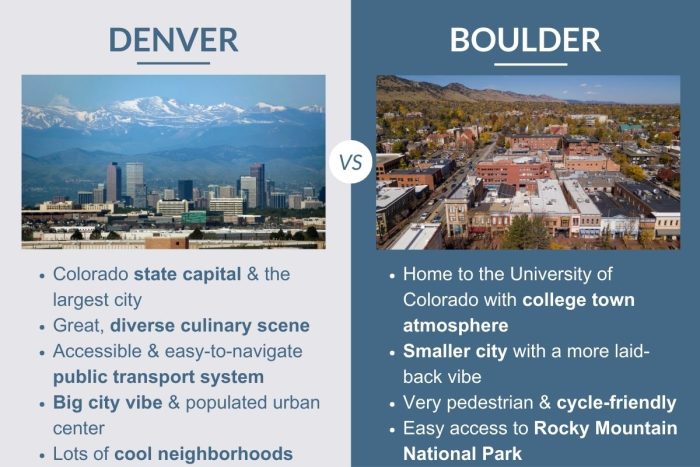 DENVER

- Colorado state capital & the largest city
- Great, diverse culinary scene
- Accessible & easy-to-navigate public transport system
- Big city vibe & populated urban center
- Lots of cool neighborhoods

VS

BOULDER

- Home to the University of Colorado with college town atmosphere
- Smaller city with a more laid-back vibe
- Very pedestrian & cycle-friendly
- Easy access to Rocky Mountain National Park