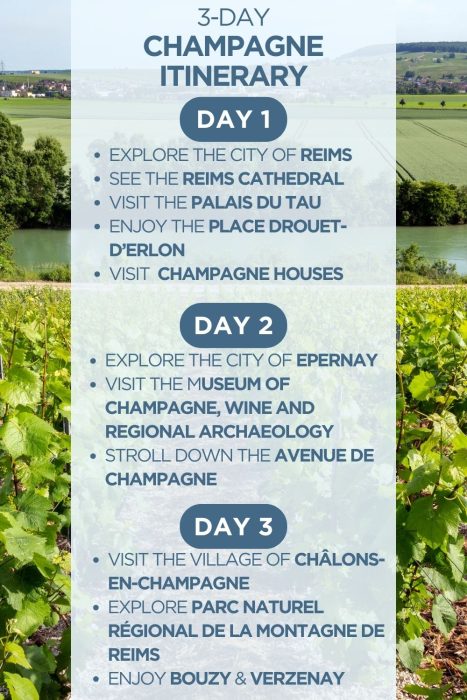 3-DAY
CHAMPAGNE ITINERARY

DAY 1

• EXPLORE THE CITY OF REIMS
• SEE THE REIMS CATHEDRAL
• VISIT THE PALAIS DU TAU
• ENJOY THE PLACE DROUET-D'ERLON
• VISIT CHAMPAGNE HOUSES

DAY 2

• EXPLORE THE CITY OF EPERNAY
• VISIT THE MUSEUM OF CHAMPAGNE, WINE AND REGIONAL ARCHAEOLOGY
• STROLL DOWN THE AVENUE DE CHAMPAGNE

DAY 3

• VISIT THE VILLAGE OF CHÂLONS-EN-CHAMPAGNE
• EXPLORE PARC NATUREL RÉGIONAL DE LA MONTAGNE DE REIMS
• ENJOY BOUZY & VERZENAY