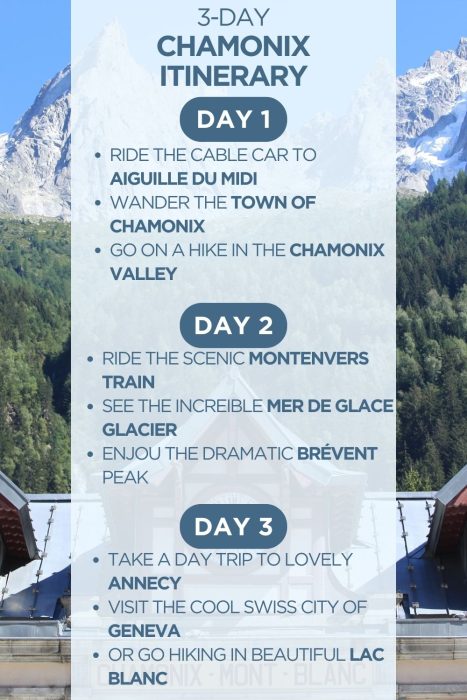 3-DAY
CHAMONIX ITINERARY

DAY 1

• RIDE THE CABLE CAR TO AIGUILLE DU MIDI
• WANDER THE TOWN OF CHAMONIX
• GO ON A HIKE IN THE CHAMONIX VALLEY

DAY 2

• RIDE THE SCENIC MONTENVERS TRAIN
• SEE THE INCREIBLE MER DE GLACE GLACIER
• ENJOU THE DRAMATIC BRÉVENT PEAK

DAY 3

• TAKE A DAY TRIP TO LOVELY ANNECY
• VISIT THE COOL SWISS CITY OF GENEVA
• OR GO HIKING IN BEAUTIFUL LAC BLANC

CHAMONIX - MONT - BLANC