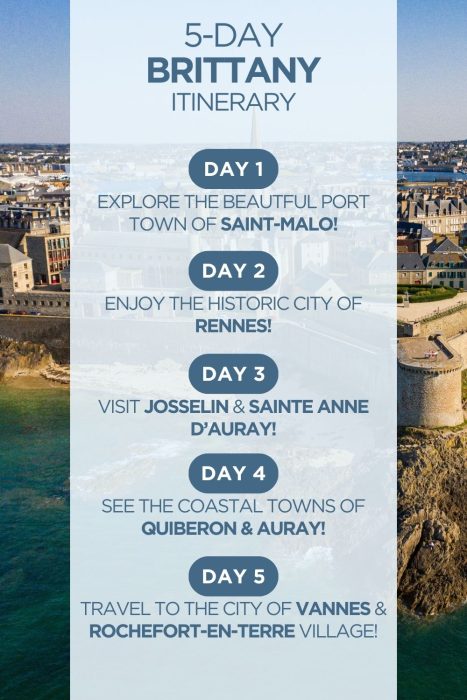 5-DAY
BRITTANY
ITINERARY

DAY 1

EXPLORE THE BEAUTIFUL PORT TOWN OF SAINT-MALO!

DAY 2

ENJOY THE HISTORIC CITY OF RENNES!

DAY 3

VISIT JOSSELIN & SAINTE ANNE D'AURAY!

DAY 4

SEE THE COASTAL TOWNS OF QUIBERON & AURAY!

DAY 5

TRAVEL TO THE CITY OF VANNES & ROCHEFORT-EN-TERRE VILLAGE!