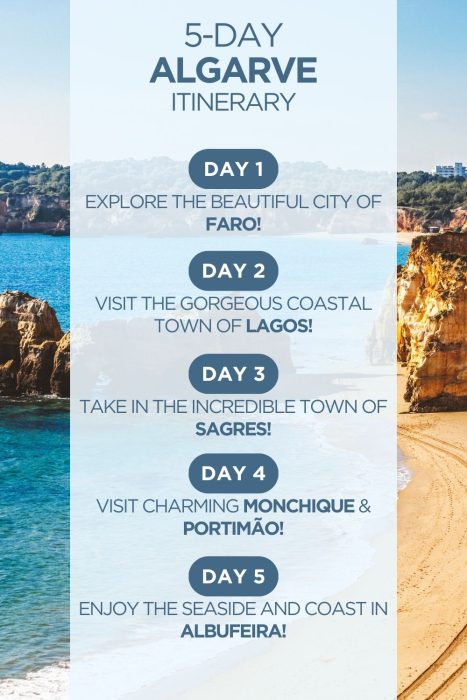 5-DAY
ALGARVE
ITINERARY

DAY 1
EXPLORE THE BEAUTIFUL CITY OF FARO!

DAY 2
VISIT THE GORGEOUS COASTAL TOWN OF LAGOS!

DAY 3
TAKE IN THE INCREDIBLE TOWN OF SAGRES!

DAY 4
VISIT CHARMING MONCHIQUE & PORTIMÃO!

DAY 5
ENJOY THE SEASIDE AND COAST IN ALBUFEIRA!