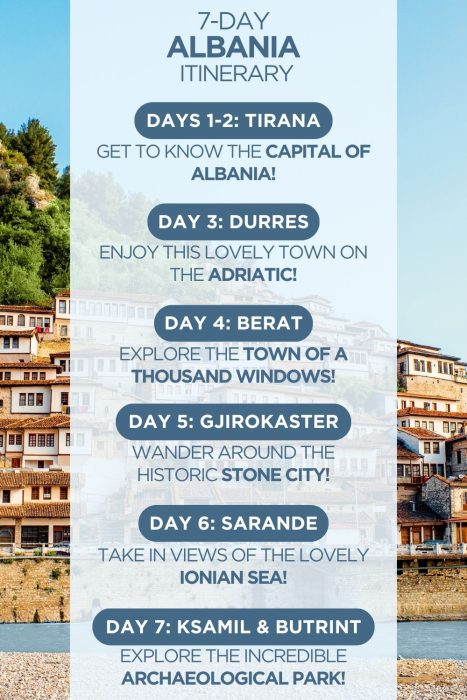 7-DAY
ALBANIA
ITINERARY

DAYS 1-2: TIRANA

GET TO KNOW THE CAPITAL OF ALBANIA!

DAY 3: DURRES

ENJOY THIS LOVELY TOWN ON THE ADRIATIC!

DAY 4: BERAT

EXPLORE THE TOWN OF A THOUSAND WINDOWS!

DAY 5: GJIROKASTER

WANDER AROUND THE HISTORIC STONE CITY!

DAY 6: SARANDE

TAKE IN VIEWS OF THE LOVELY IONIAN SEA!

DAY 7: KSAMIL & BUTRINT

EXPLORE THE INCREDIBLE ARCHAEOLOGICAL PARK!