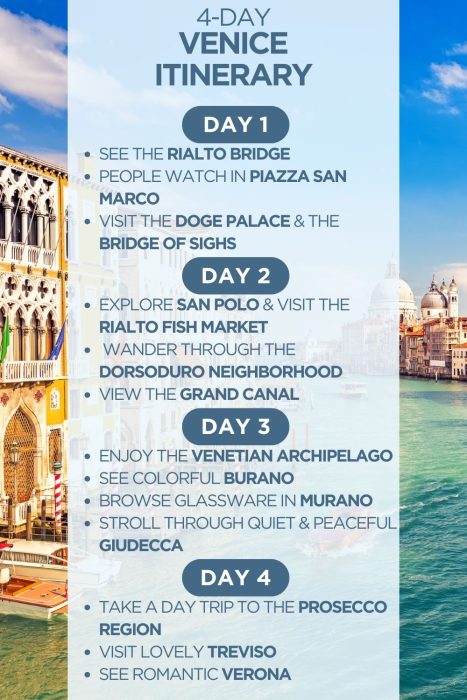 4-DAY
VENICE
ITINERARY

DAY 1

- SEE THE RIALTO BRIDGE
- PEOPLE WATCH IN PIAZZA SAN MARCO
- VISIT THE DOGE PALACE & THE BRIDGE OF SIGHS

DAY 2

- EXPLORE SAN POLO & VISIT THE RIALTO FISH MARKET
- WANDER THROUGH THE DORSODURO NEIGHBORHOOD
- VIEW THE GRAND CANAL

DAY 3

- ENJOY THE VENETIAN ARCHIPELAGO
- SEE COLORFUL BURANO
- BROWSE GLASSWARE IN MURANO
- STROLL THROUGH QUIET & PEACEFUL GIUDECCA

DAY 4

- TAKE A DAY TRIP TO THE PROSECCO REGION
- VISIT LOVELY TREVISO
- SEE ROMANTIC VERONA