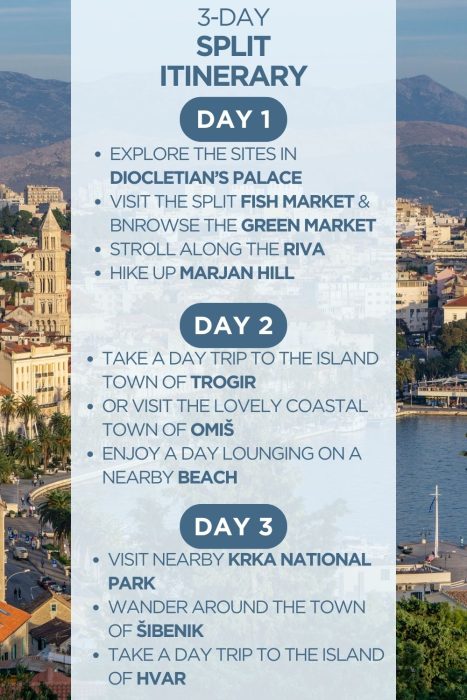 3-DAY
SPLIT
ITINERARY

DAY 1

• EXPLORE THE SITES IN DIOCLETIAN'S PALACE
• VISIT THE SPLIT FISH MARKET & BNROWSE THE GREEN MARKET
• STROLL ALONG THE RIVA
• HIKE UP MARJAN HILL

DAY 2

• TAKE A DAY TRIP TO THE ISLAND TOWN OF TROGIR
• OR VISIT THE LOVELY COASTAL TOWN OF OMIŠ
• ENJOY A DAY LOUNGING ON A NEARBY BEACH

DAY 3

• VISIT NEARBY KRKA NATIONAL PARK
• WANDER AROUND THE TOWN OF ŠIBENIK
• TAKE A DAY TRIP TO THE ISLAND OF HVAR