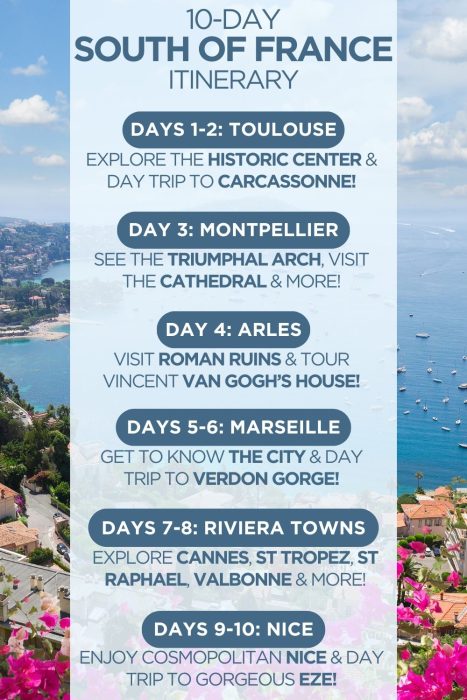 10-DAY
SOUTH OF FRANCE
ITINERARY

DAYS 1-2: TOULOUSE
EXPLORE THE HISTORIC CENTER & DAY TRIP TO CARCASSONNE!

DAY 3: MONTPELLIER
SEE THE TRIUMPHAL ARCH, VISIT THE CATHEDRAL & MORE!

DAY 4: ARLES
VISIT ROMAN RUINS & TOUR VINCENT VAN GOGH'S HOUSE!

DAYS 5-6: MARSEILLE
GET TO KNOW THE CITY & DAY TRIP TO VERDON GORGE!

DAYS 7-8: RIVIERA TOWNS
EXPLORE CANNES, ST TROPEZ, ST RAPHAEL, VALBONNE & MORE!

DAYS 9-10: NICE
ENJOY COSMOPOLITAN NICE & DAY TRIP TO GORGEOUS EZE!