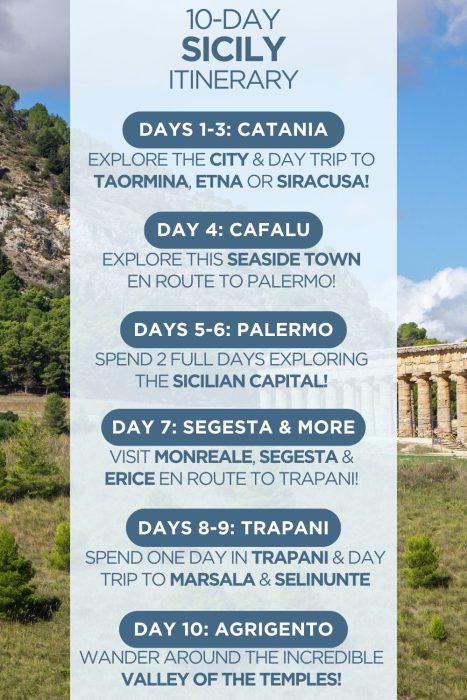 10-DAY
SICILY
ITINERARY

DAYS 1-3: CATANIA

EXPLORE THE CITY & DAY TRIP TO TAORMINA, ETNA OR SIRACUSA!

DAY 4: CAFALU

EXPLORE THIS SEASIDE TOWN EN ROUTE TO PALERMO!

DAYS 5-6: PALERMO

SPEND 2 FULL DAYS EXPLORING THE SICILIAN CAPITAL!

DAY 7: SEGESTA & MORE

VISIT MONREALE, SEGESTA & ERICE EN ROUTE TO TRAPANI!

DAYS 8-9: TRAPANI

SPEND ONE DAY IN TRAPANI & DAY TRIP TO MARSALA & SELINUNTE

DAY 10: AGRIGENTO

WANDER AROUND THE INCREDIBLE VALLEY OF THE TEMPLES!