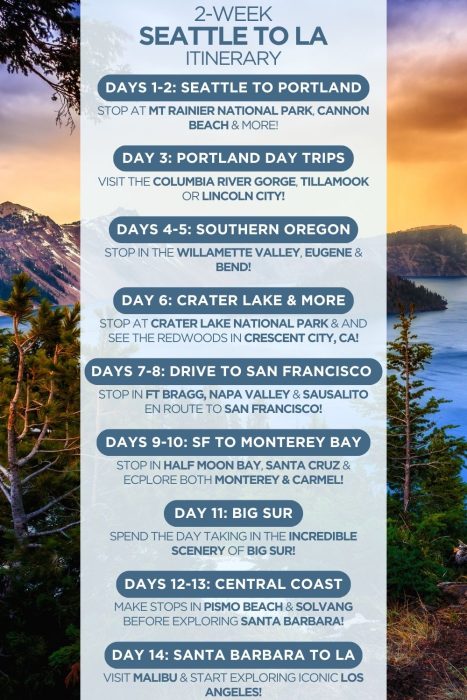 2-WEEK
SEATTLE TO LA
ITINERARY

DAYS 1-2: SEATTLE TO PORTLAND

STOP AT MT RAINIER NATIONAL PARK, CANNON BEACH & MORE!

DAY 3: PORTLAND DAY TRIPS

VISIT THE COLUMBIA RIVER GORGE, TILLAMOOK OR LINCOLN CITY!

DAYS 4-5: SOUTHERN OREGON

STOP IN THE WILLAMETTE VALLEY, EUGENE & BEND!

DAY 6: CRATER LAKE & MORE

STOP AT CRATER LAKE NATIONAL PARK & AND SEE THE REDWOODS IN CRESCENT CITY, CA!

DAYS 7-8: DRIVE TO SAN FRANCISCO

STOP IN FT BRAGG, NAPA VALLEY & SAUSALITO EN ROUTE TO SAN FRANCISCO!

DAYS 9-10: SF TO MONTEREY BAY

STOP IN HALF MOON BAY, SANTA CRUZ & ECPLORE BOTH MONTEREY & CARMEL!

DAY 11: BIG SUR

SPEND THE DAY TAKING IN THE INCREDIBLE SCENERY OF BIG SUR!

DAYS 12-13: CENTRAL COAST

MAKE STOPS IN PISMO BEACH & SOLVANG BEFORE EXPLORING SANTA BARBARA!

DAY 14: SANTA BARBARA TO LA

VISIT MALIBU & START EXPLORING ICONIC LOS ANGELES!