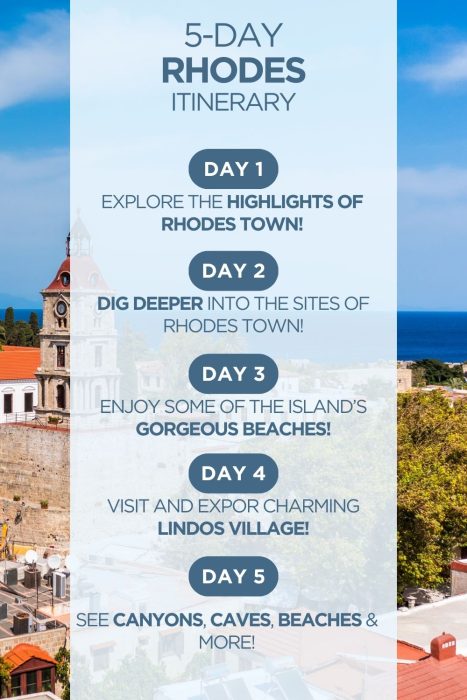 5-DAY
RHODES
ITINERARY

DAY 1

EXPLORE THE HIGHLIGHTS OF RHODES TOWN!

DAY 2

DIG DEEPER INTO THE SITES OF RHODES TOWN!

DAY 3

ENJOY SOME OF THE ISLAND'S GORGEOUS BEACHES!

DAY 4

VISIT AND EXPOR CHARMING LINDOS VILLAGE!

DAY 5

SEE CANYONS, CAVES, BEACHES & MORE!