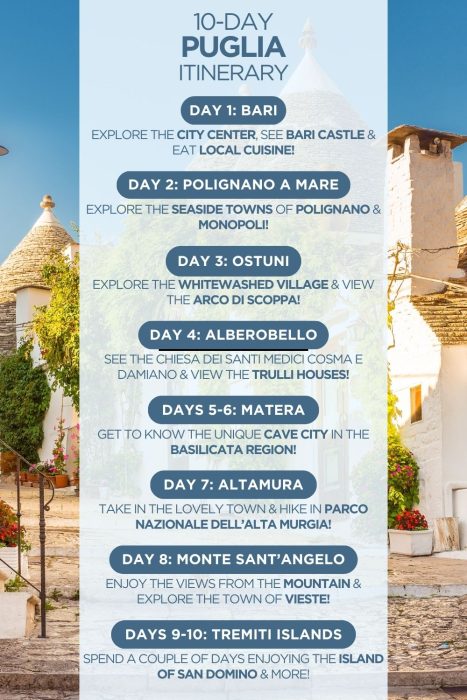 10-DAY
PUGLIA
ITINERARY

DAY 1: BARI

EXPLORE THE CITY CENTER, SEE BARI CASTLE & EAT LOCAL CUISINE!

DAY 2: POLIGNANO A MARE

EXPLORE THE SEASIDE TOWNS OF POLIGNANO & MONOPOLI!

DAY 3: OSTUNI

EXPLORE THE WHITEWASHED VILLAGE & VIEW THE ARCO DI SCOPPA!

DAY 4: ALBEROBELLO

SEE THE CHIESA DEI SANTI MEDICI COSMA E DAMIANO & VIEW THE TRULLI HOUSES!

DAYS 5-6: MATERA

GET TO KNOW THE UNIQUE CAVE CITY IN THE BASILICATA REGION!

DAY 7: ALTAMURA

TAKE IN THE LOVELY TOWN & HIKE IN PARCO NAZIONALE DELL'ALTA MURGIA!

DAY 8: MONTE SANT'ANGELO

ENJOY THE VIEWS FROM THE MOUNTAIN & EXPLORE THE TOWN OF VIESTE!

DAYS 9-10: TREMITI ISLANDS

SPEND A COUPLE OF DAYS ENJOYING THE ISLAND OF SAN DOMINO & MORE!