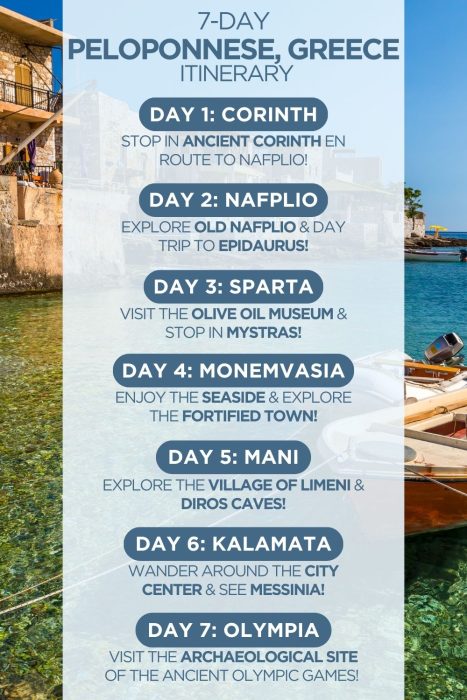 7-DAY
PELOPONNESE, GREECE
ITINERARY

DAY 1: CORINTH
STOP IN ANCIENT CORINTH EN ROUTE TO NAFPLIO!

DAY 2: NAFPLIO
EXPLORE OLD NAFPLIO & DAY TRIP TO EPIDAURUS!

DAY 3: SPARTA
VISIT THE OLIVE OIL MUSEUM & STOP IN MYSTRAS!

DAY 4: MONEMVASIA
ENJOY THE SEASIDE & EXPLORE THE FORTIFIED TOWN!

DAY 5: MANI
EXPLORE THE VILLAGE OF LIMENI & DIROS CAVES!

DAY 6: KALAMATA
WANDER AROUND THE CITY CENTER & SEE MESSINIA!

DAY 7: OLYMPIA
VISIT THE ARCHAEOLOGICAL SITE OF THE ANCIENT OLYMPIC GAMES!