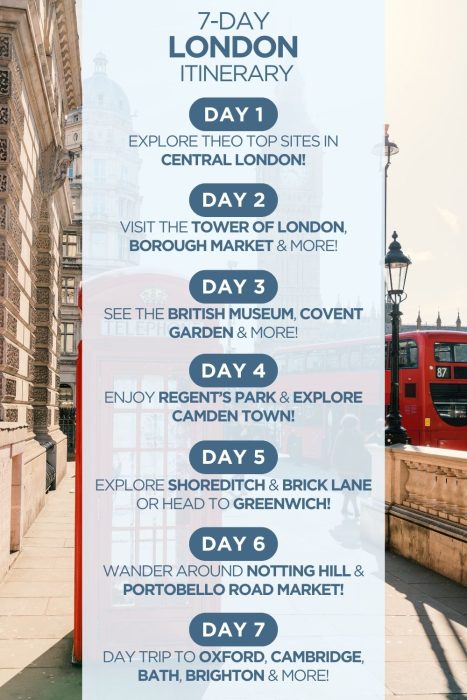 7-DAY
LONDON
ITINERARY

DAY 1
EXPLORE THEO TOP SITES IN CENTRAL LONDON!

DAY 2
VISIT THE TOWER OF LONDON, BOROUGH MARKET & MORE!

DAY 3
SEE THE BRITISH MUSEUM, COVENT GARDEN & MORE!

DAY 4
ENJOY REGENT'S PARK & EXPLORE CAMDEN TOWN!

DAY 5
EXPLORE SHOREDITCH & BRICK LANE OR HEAD TO GREENWICH!

DAY 6
WANDER AROUND NOTTING HILL & PORTOBELLO ROAD MARKET!

DAY 7
DAY TRIP TO OXFORD, CAMBRIDGE, BATH, BRIGHTON & MORE!

TELEPH

87