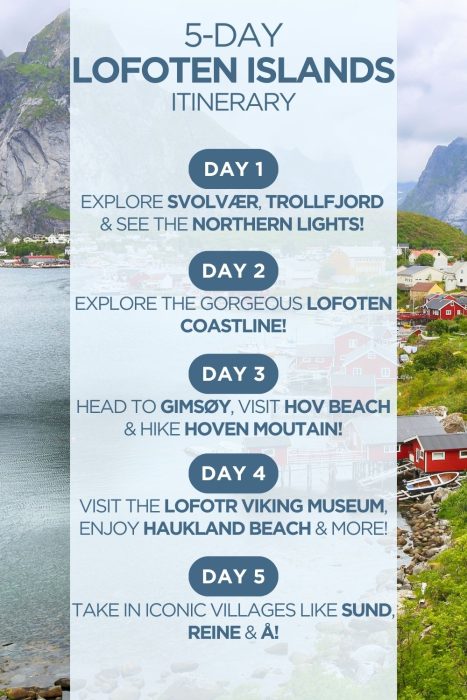 5-DAY
LOFOTEN ISLANDS
ITINERARY

DAY 1
EXPLORE SVOLVÆR, TROLLFJORD & SEE THE NORTHERN LIGHTS!

DAY 2
EXPLORE THE GORGEOUS LOFOTEN COASTLINE!

DAY 3
HEAD TO GIMSØY, VISIT HOV BEACH & HIKE HOVEN MOUTAIN!

DAY 4
VISIT THE LOFOTR VIKING MUSEUM, ENJOY HAUKLAND BEACH & MORE!

DAY 5
TAKE IN ICONIC VILLAGES LIKE SUND, REINE & Å!