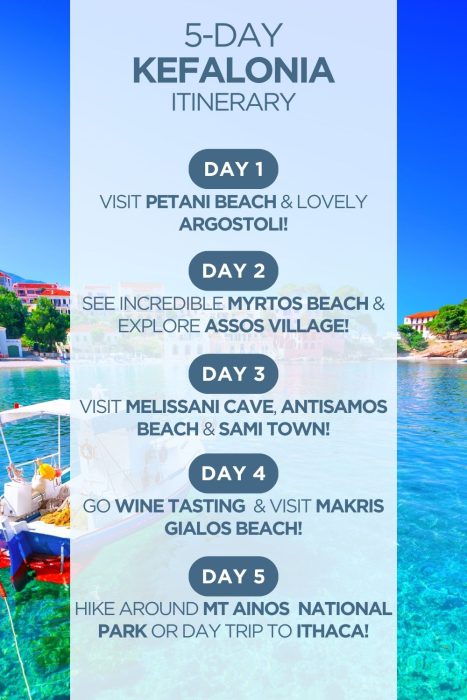 5-DAY
KEFALONIA
ITINERARY

DAY 1

VISIT PETANI BEACH & LOVELY ARGOSTOLI!

DAY 2

SEE INCREDIBLE MYRTOS BEACH & EXPLORE ASSOS VILLAGE!

DAY 3

VISIT MELISSANI CAVE, ANTISAMOS BEACH & SAMI TOWN!

DAY 4

GO WINE TASTING & VISIT MAKRIS GIALOS BEACH!

DAY 5

HIKE AROUND MT AINOS NATIONAL PARK OR DAY TRIP TO ITHACA!